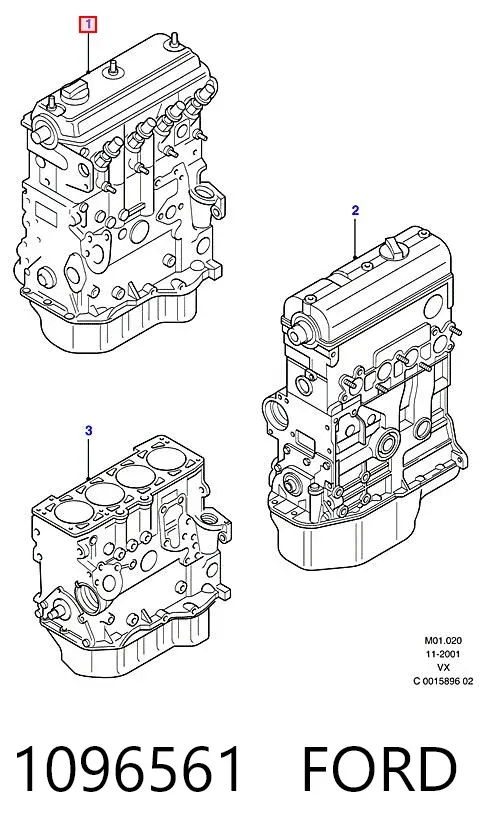 1

2

3

M01.020
11-2001
VX
C 0015896 02

1096561 FORD