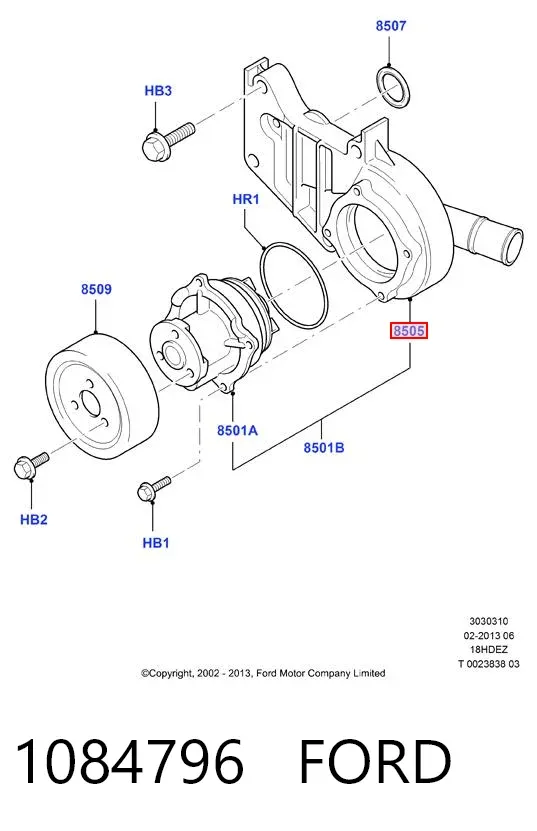 8507

HB3

HR1

8509

8505

8501A

8501B

HB2

HB1

3030310
02-2013 06
18HDEZ
T 0023838 03

©Copyright, 2002 - 2013, Ford Motor Company Limited

1084796 FORD