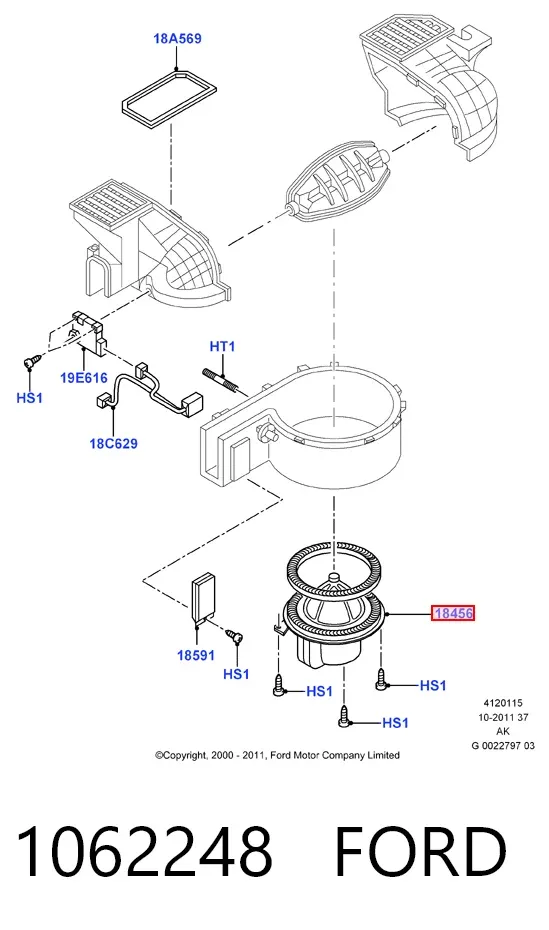 18A569

HT1

19E616

HS1

18C629

18456

18591

HS1

HS1

HS1

HS1

4120115
10-2011 37
AK
G 0022797 03

©Copyright, 2000 - 2011, Ford Motor Company Limited

1062248 FORD