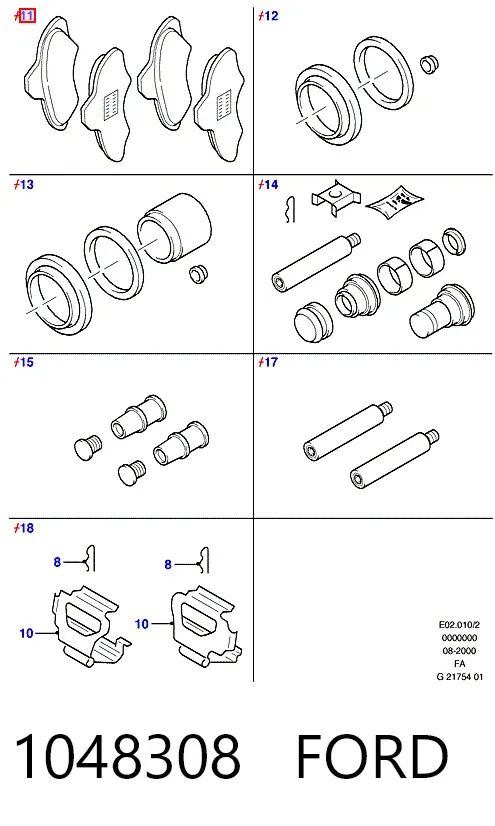 11

12

13

14

15

17

18

8

8

10

10

E02.010/2
0000000
08-2000
FA
G 21754 01

1048308 FORD