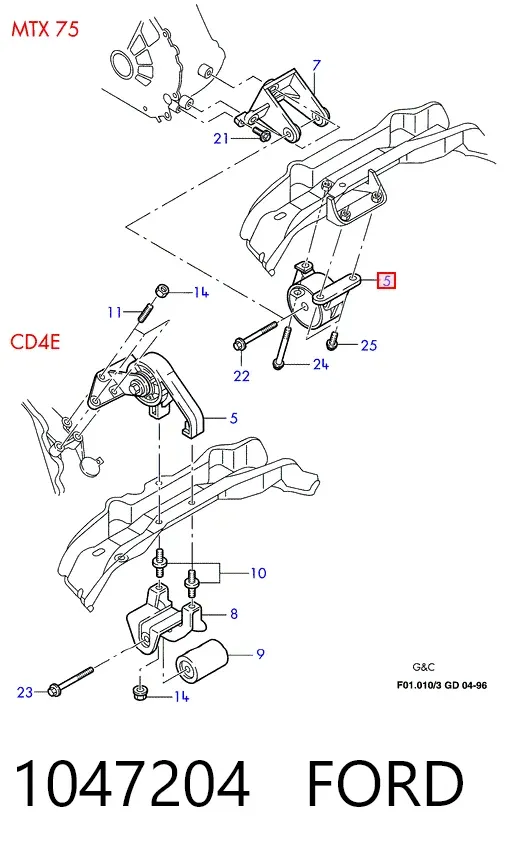 MTX 75

7

21

5

14

11

CD4E

25

22

24

5

10

8

9

23

14

G&C

F01.010/3 GD 04-96

1047204 FORD