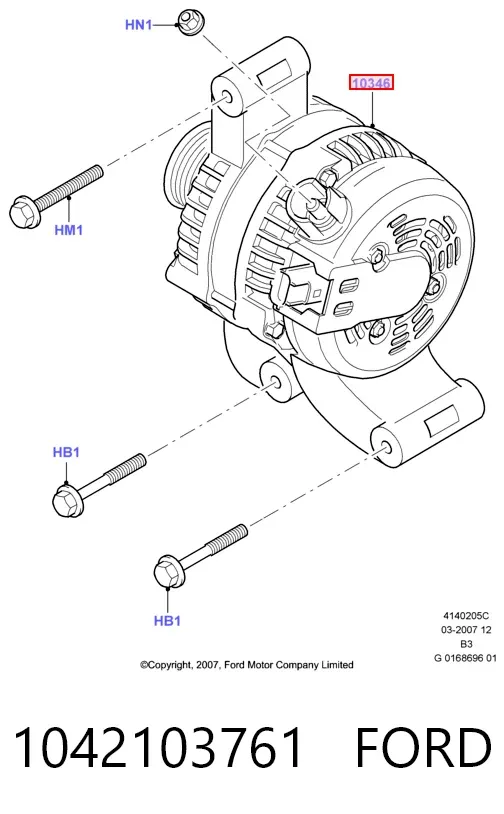 HN1

10346

HM1

HB1

HB1

4140205C
03-2007 12
B3
G 0168696 01

©Copyright, 2007, Ford Motor Company Limited

1042103761 FORD