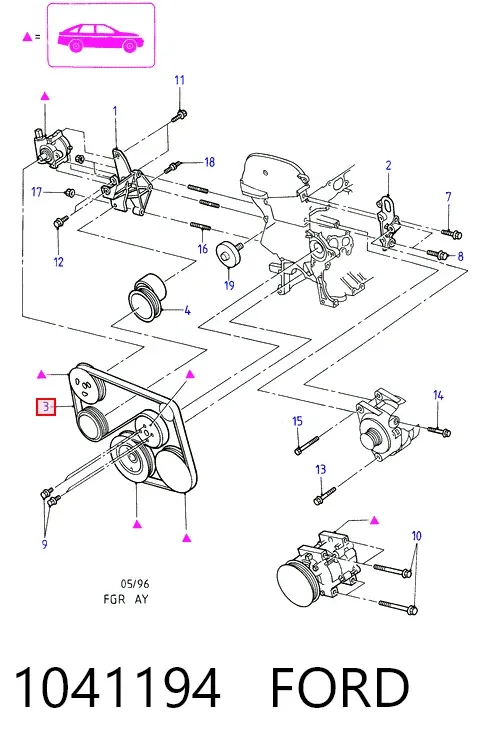 ▲ =

11
1
18
2
17
7
12
16
8
19
4
3
14
15
13
9
10

05/96
FGR AY

1041194 FORD