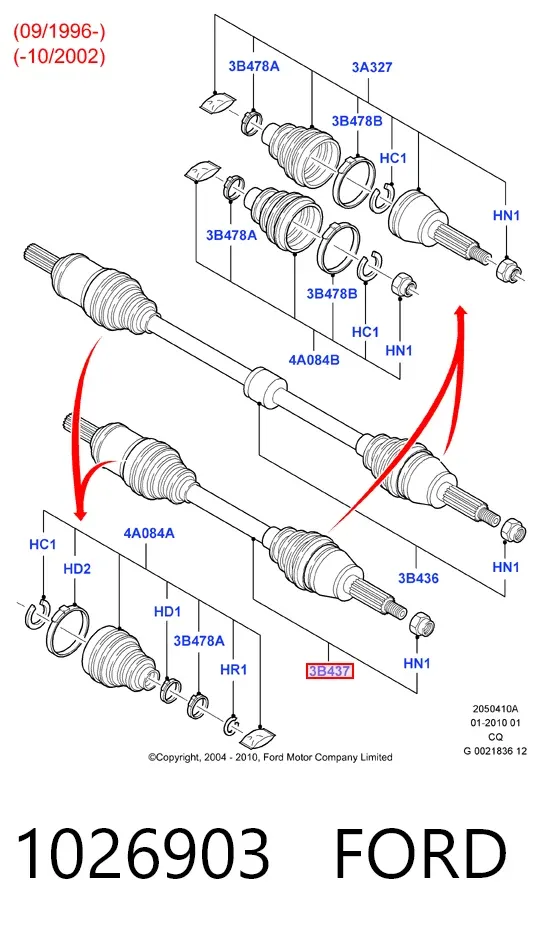 (09/1996-)
(-10/2002)

3B478A
3A327
3B478B
HC1
HN1
3B478A
3B478B
HC1
HN1
4A084B

HC1
4A084A
HD2
HD1
3B478A
HR1
3B436
HN1
3B437
HN1

2050410A
01-2010 01
CQ
G 0021836 12

©Copyright, 2004 - 2010, Ford Motor Company Limited

1026903 FORD