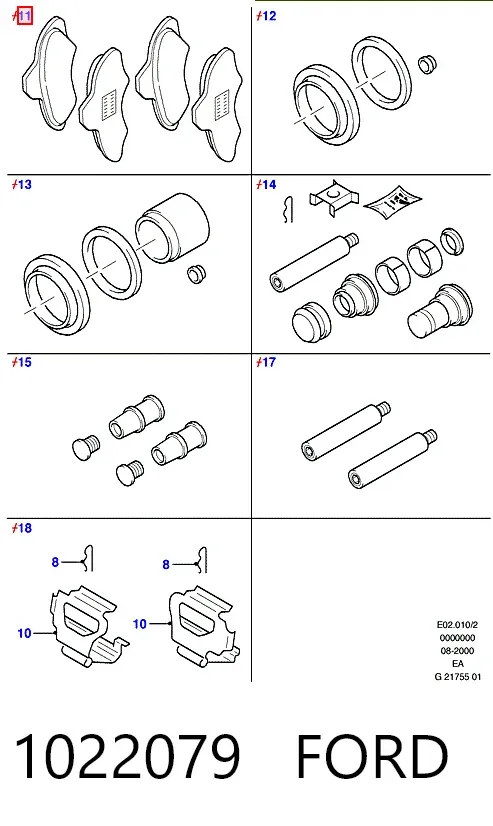 11

12

13

14

15

17

18

8

8

10

10

E02.010/2
0000000
08-2000
EA
G 21755 01

1022079 FORD