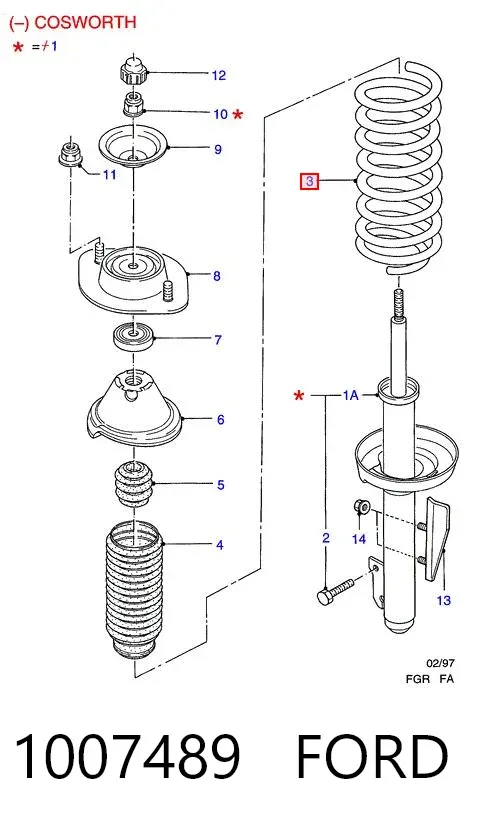 (–) COSWORTH
* =≠1

12
10 *
9
11
8
7
6
5
4
3
* 1A
2
14
13

02/97
FGR FA

1007489 FORD