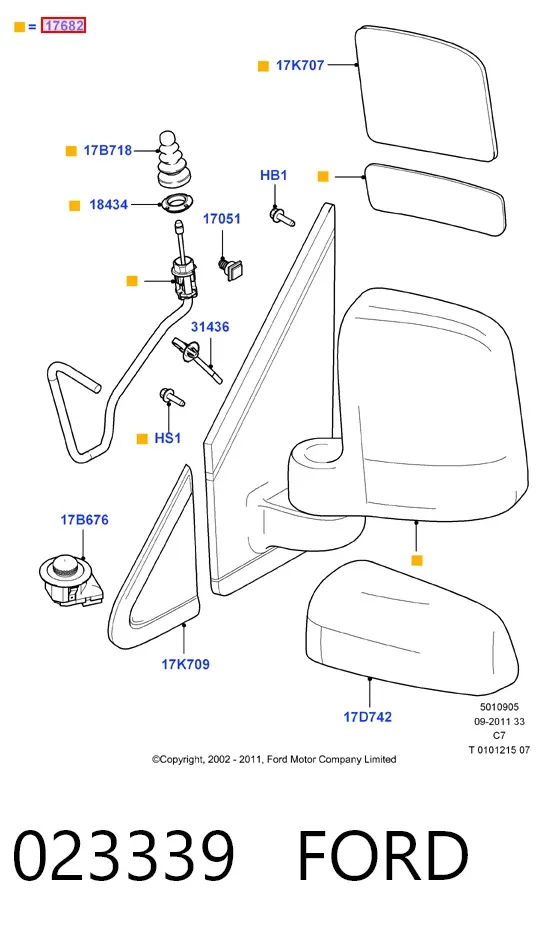 = 17682

17K707

17B718

HB1

18434

17051

31436

HS1

17B676

17K709

17D742

5010905
09-2011 33
C7
T 0101215 07

©Copyright, 2002 - 2011, Ford Motor Company Limited

023339 FORD