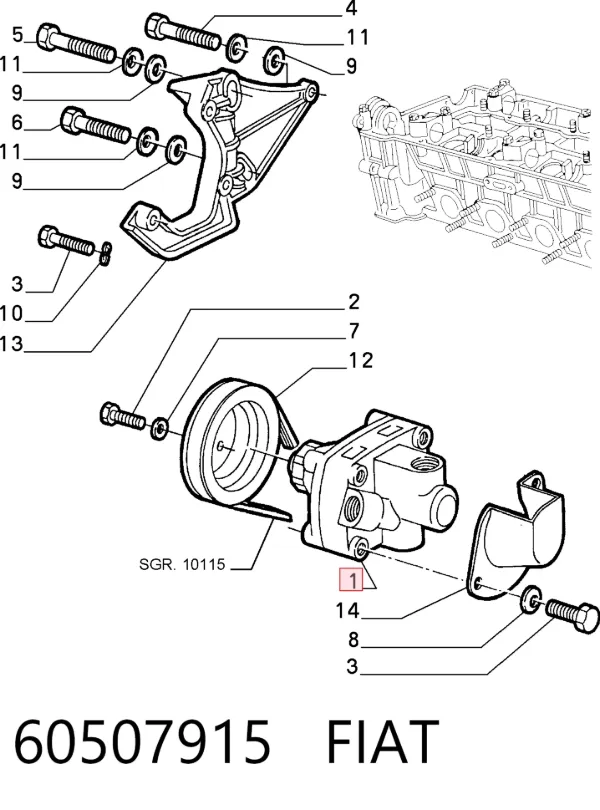 4
5
11
11
9
9
6
11
9
3
10
13
2
7
12
SGR. 10115
1
14
8
3

60507915 FIAT