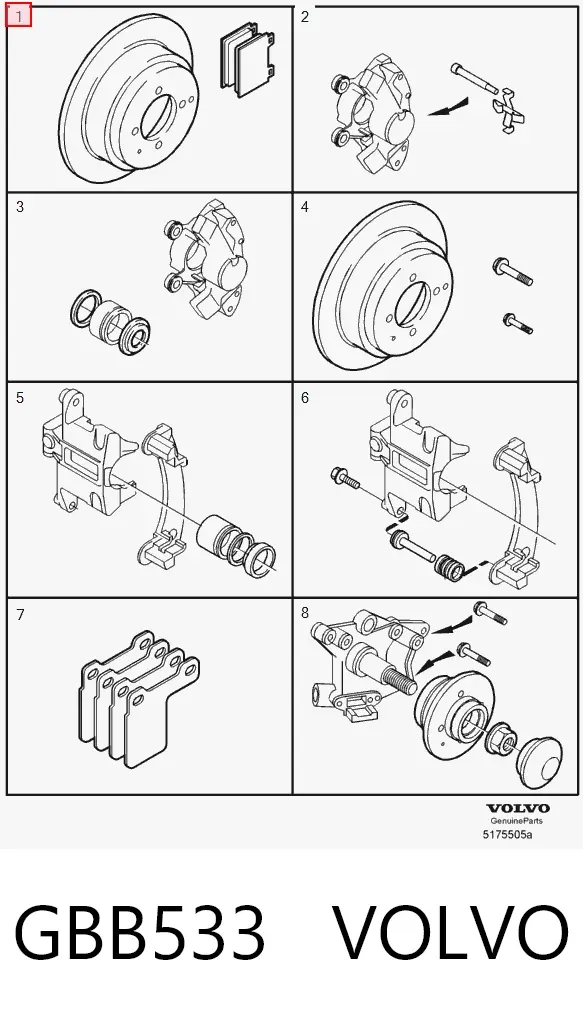 1

2

3

4

5

6

7

8

VOLVO
GenuineParts
5175505a

GBB533 VOLVO