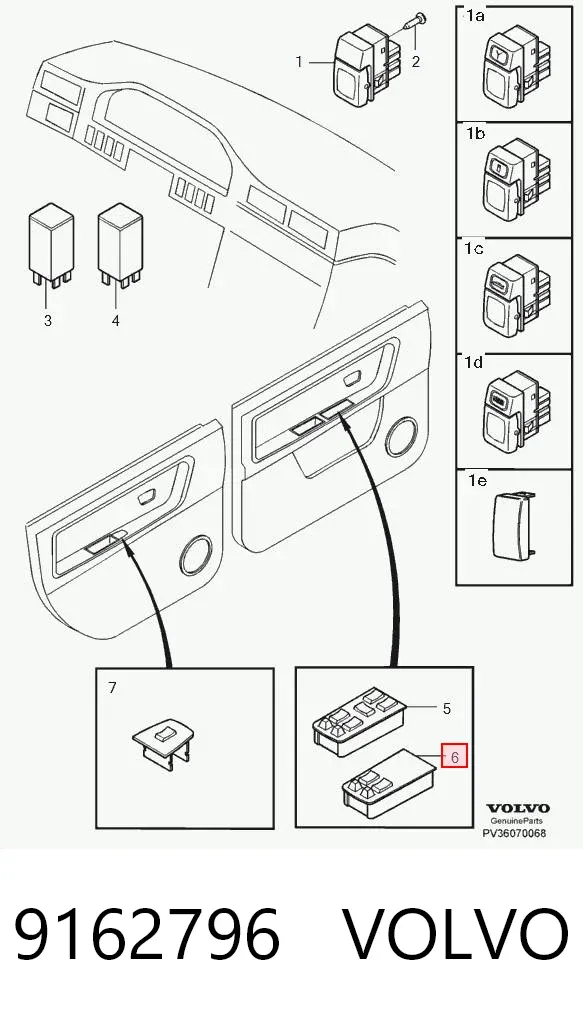 1
2
1a
1b
1c
1d
1e
3
4
7
5
6
VOLVO
GenuineParts
PV36070068

9162796 VOLVO