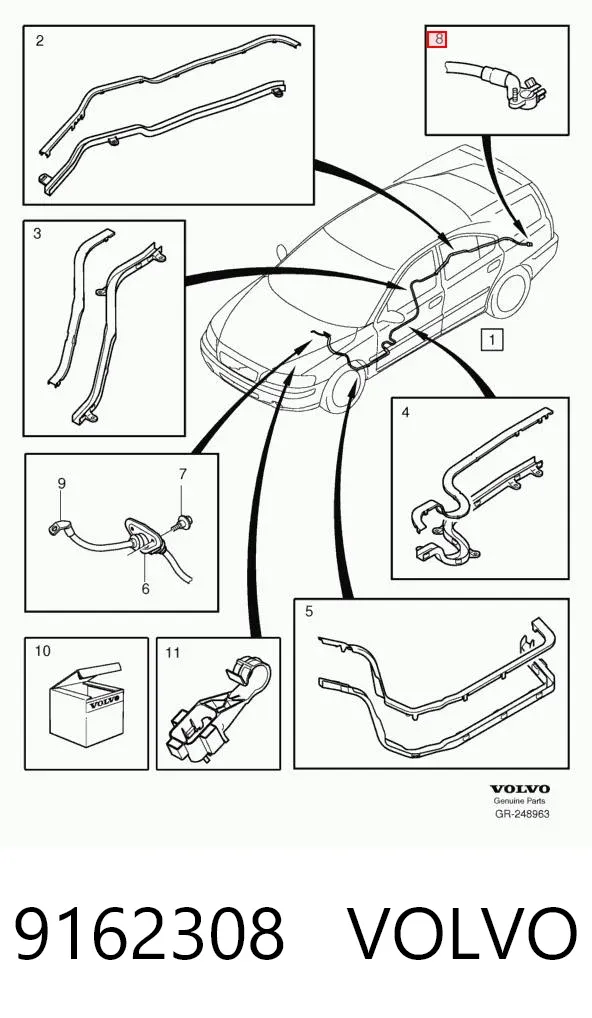 2

8

3

1

4

9

7

6

5

10

VOLVO

11

VOLVO
Genuine Parts
GR-248963

9162308 VOLVO