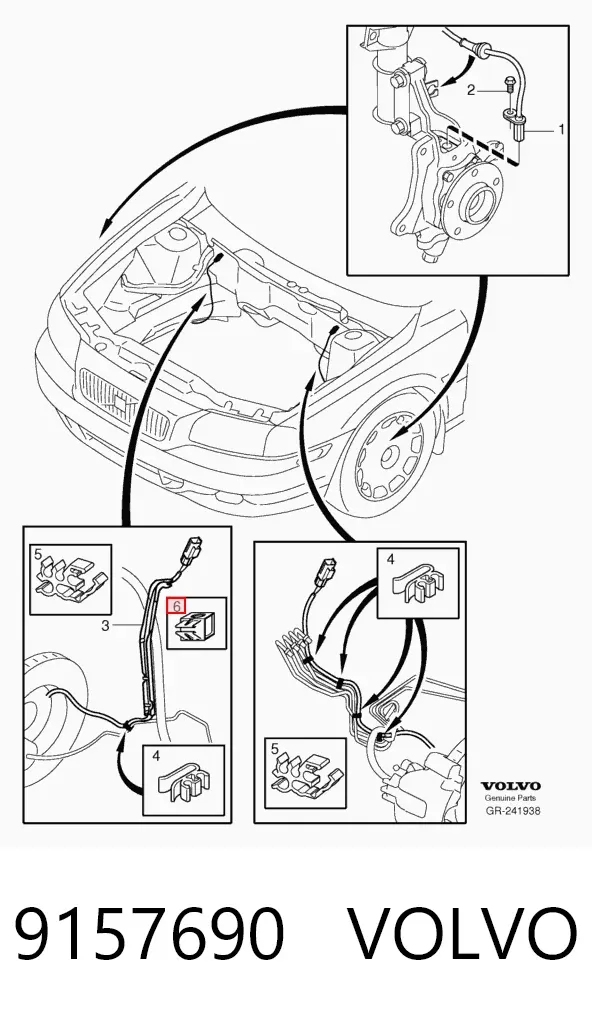 2
1
5
6
3
4
4
5
VOLVO
Genuine Parts
GR-241938

9157690 VOLVO