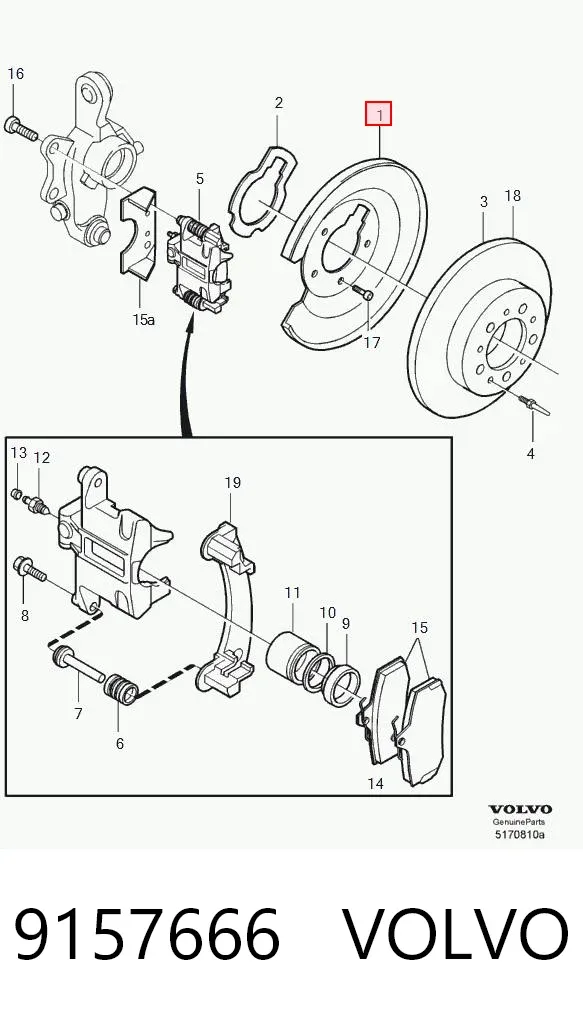 16
2
1
5
3
18
15a
17
4
13
12
19
8
11
10
9
15
7
6
14
VOLVO
GenuineParts
5170810a

9157666 VOLVO