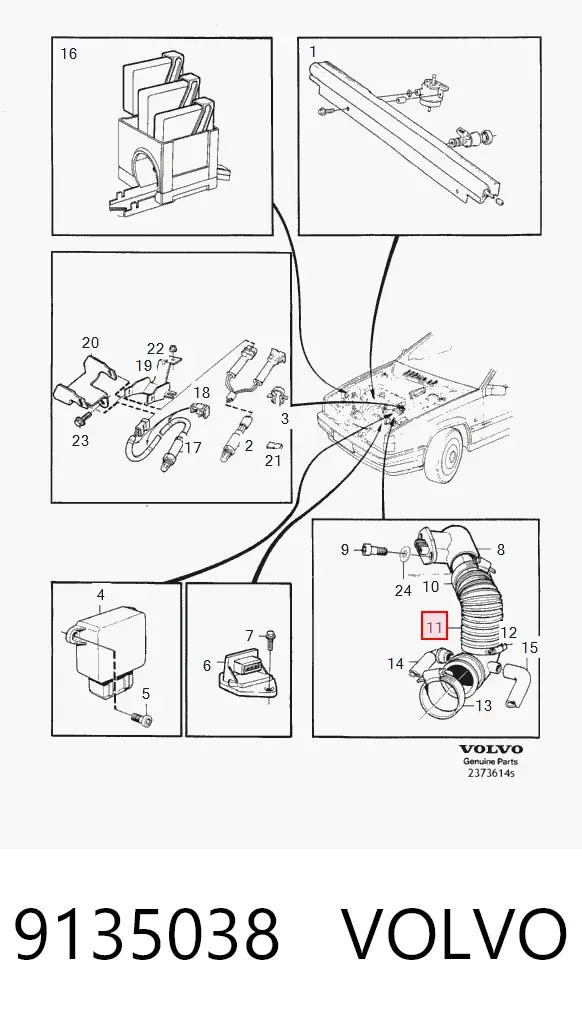 16

1

20

22

19

18

3

23

17

2

21

9

8

24

10

11

12

15

14

13

4

5

7

6

VOLVO
Genuine Parts
2373614s

9135038 VOLVO