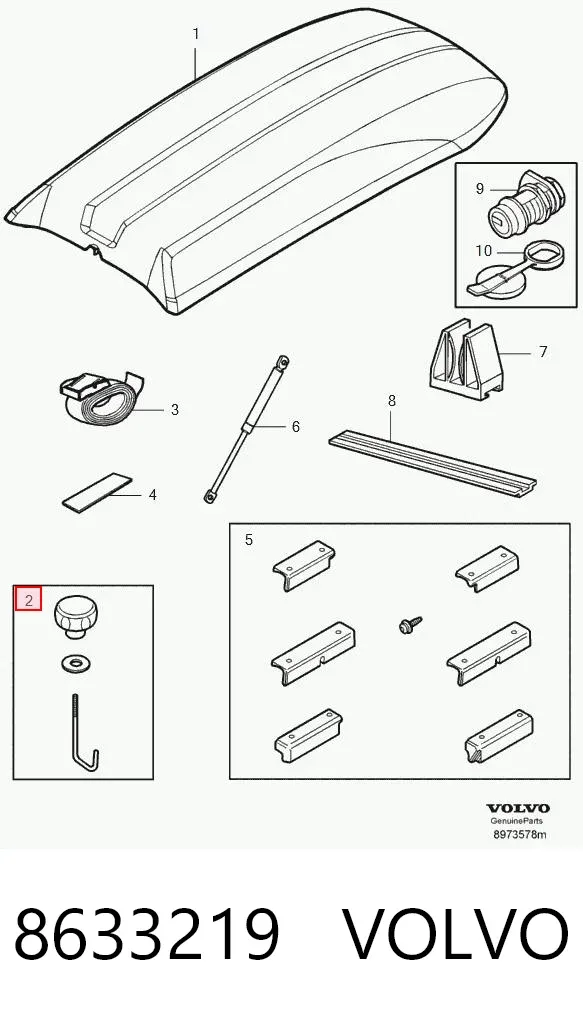 1

9

10

7

3

6

8

4

5

2

VOLVO
GenuineParts
8973578m

8633219 VOLVO