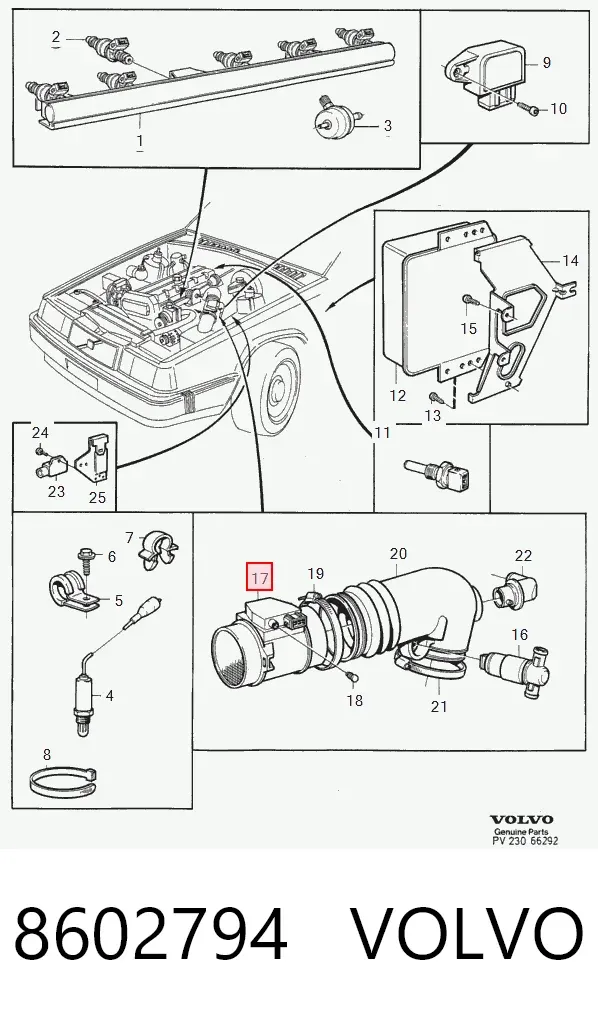 2
1
3
9
10
14
15
12
13
11
24
23
25
7
6
5
4
8
17
19
20
22
16
18
21
VOLVO
Genuine Parts
PV 230 66292

8602794 VOLVO