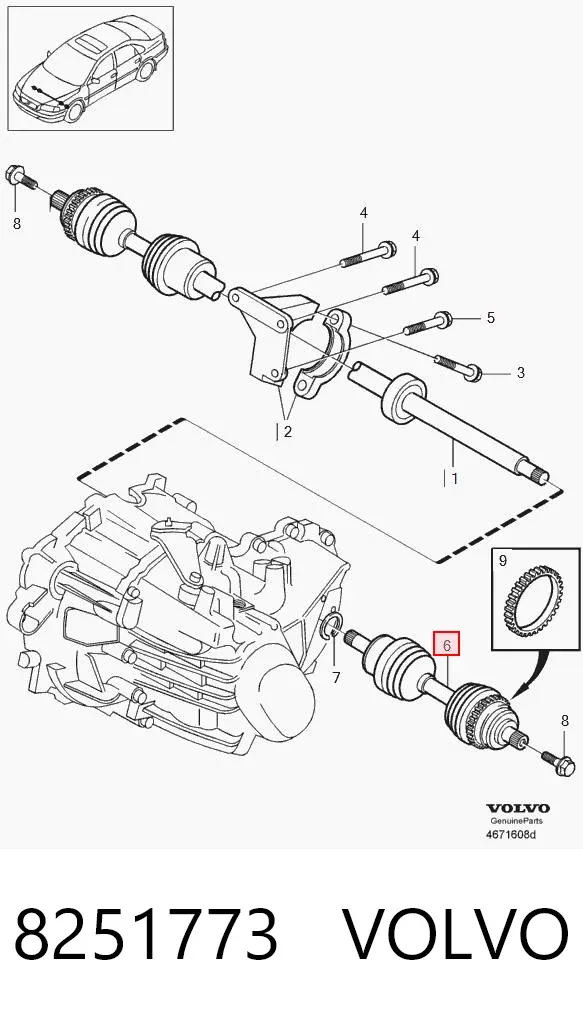 8

4

4

5

3

2

1

9

6

7

8

VOLVO
GenuineParts
4671608d

8251773 VOLVO