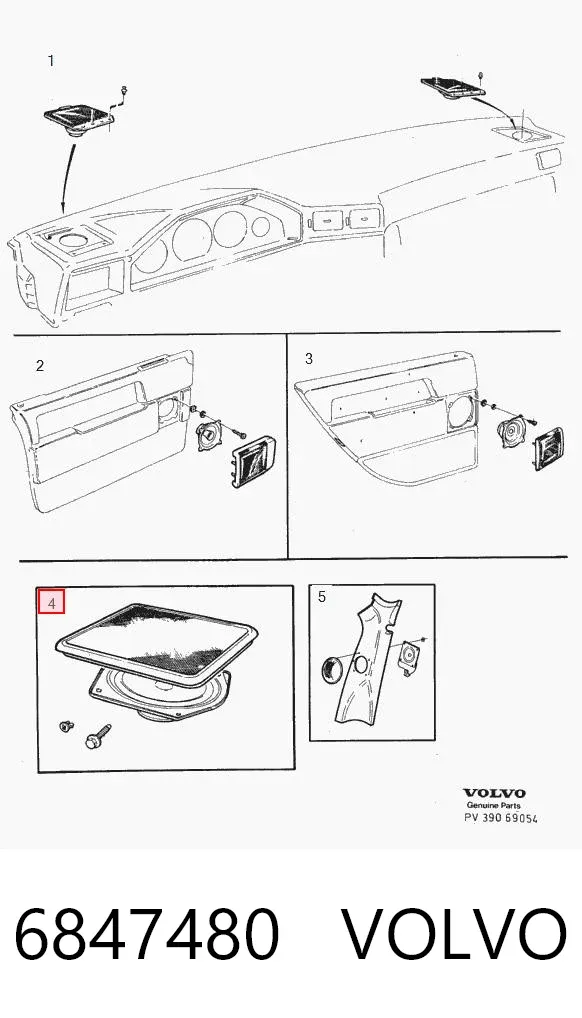 1

2

3

4

5

VOLVO
Genuine Parts
PV 390 69054

6847480 VOLVO