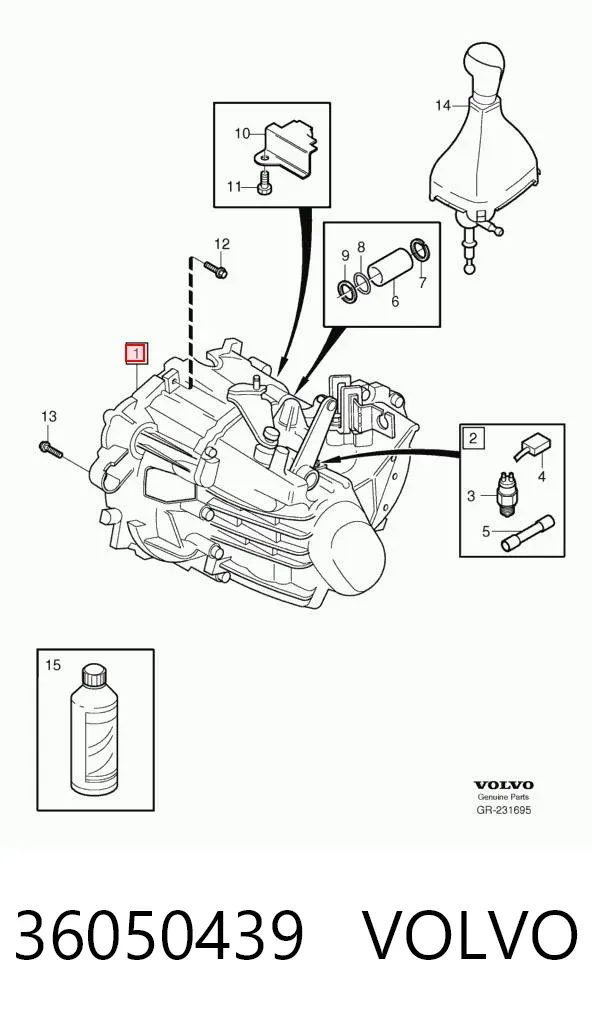 14
10
11
12
9
8
6
7
1
13
2
4
3
5
15

VOLVO
Genuine Parts
GR-231695

36050439 VOLVO