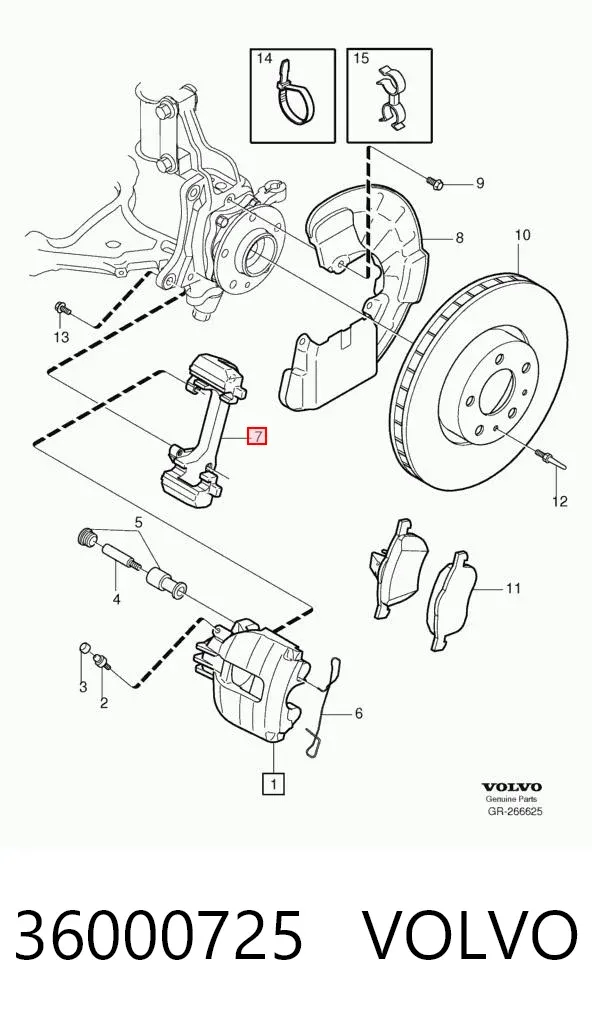 14
15
9
8
10
13
7
12
5
4
11
3
2
6
1

VOLVO
Genuine Parts
GR-266625

36000725 VOLVO