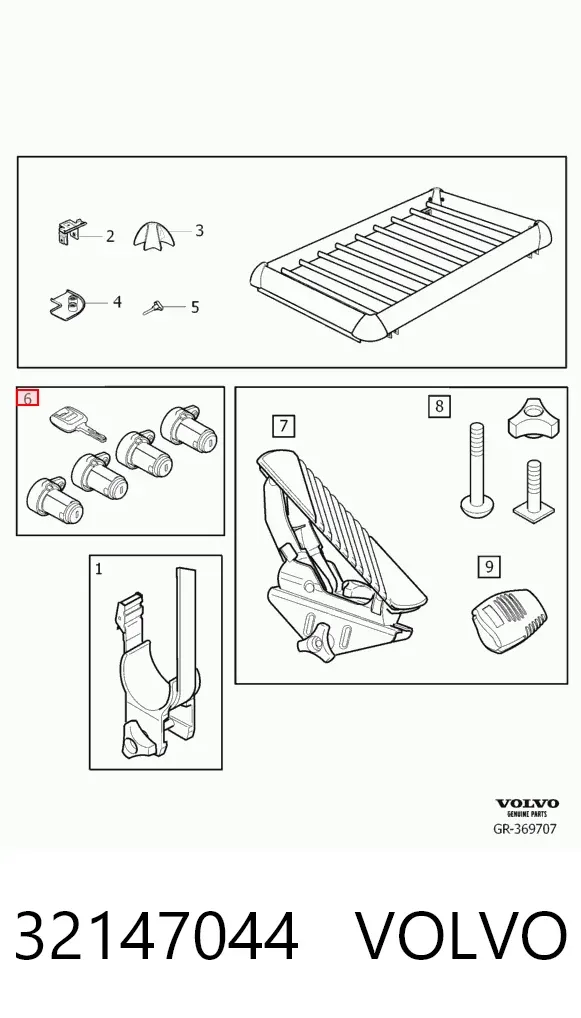 2
3
4
5
6
7
8
9
1
VOLVO
GENUINE PARTS
GR-369707

32147044 VOLVO