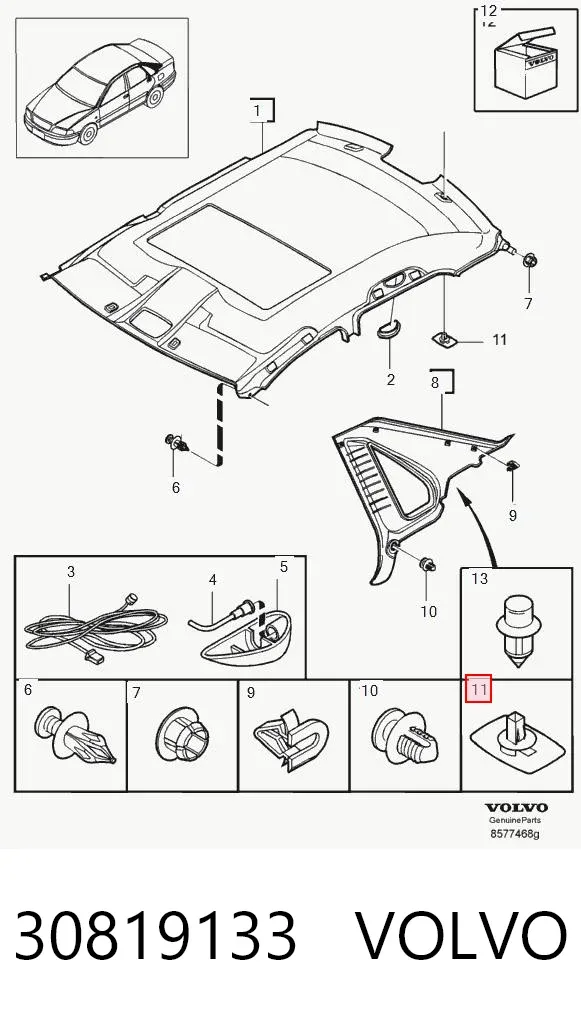 12
VOLVO
1
7
11
2
8
6
9
10
3
4
5
13
6
7
9
10
11
VOLVO
GenuineParts
8577468g

30819133 VOLVO