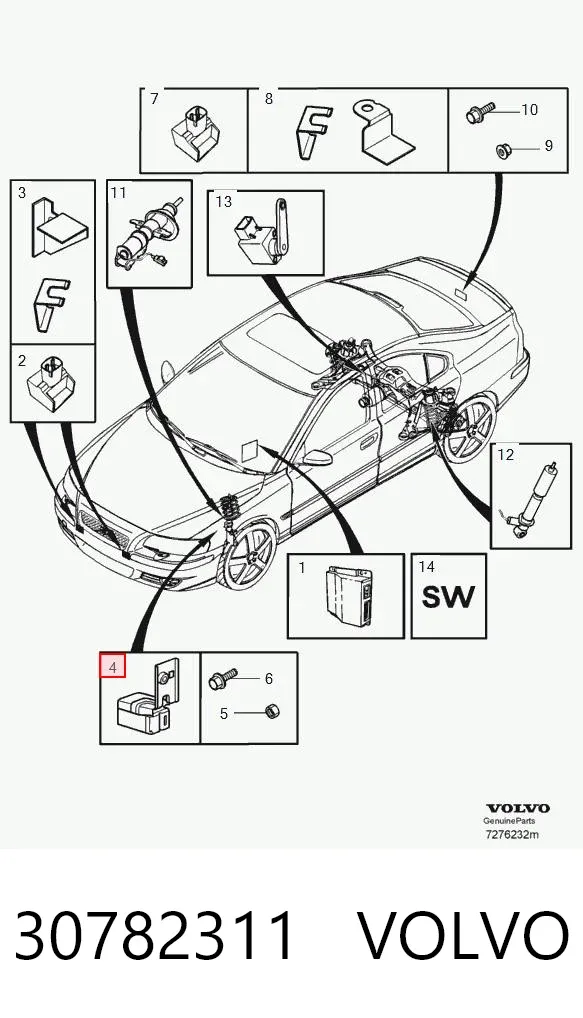 7
8
10
9
3
11
13
2
12
1
14
SW
4
6
5
VOLVO
GenuineParts
7276232m

30782311 VOLVO