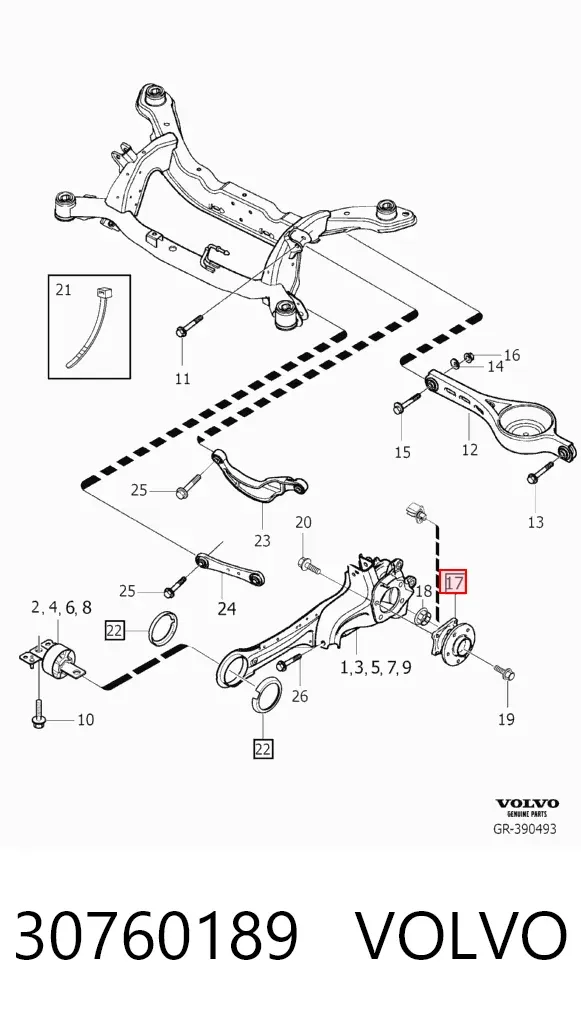 21
11
16
14
15
12
13
25
23
20
25
24
17
18
2, 4, 6, 8
22
1, 3, 5, 7, 9
26
19
10
22
VOLVO
GENUINE PARTS
GR-390493

30760189 VOLVO