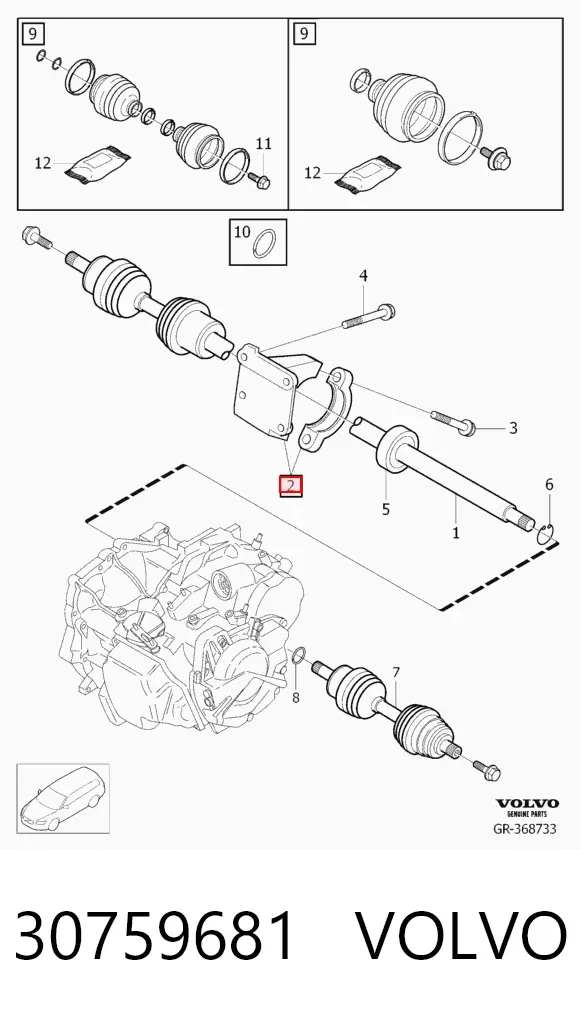 9
12
11
9
12
10
4
3
2
5
1
6
8
7
VOLVO
GENUINE PARTS
GR-368733

30759681 VOLVO