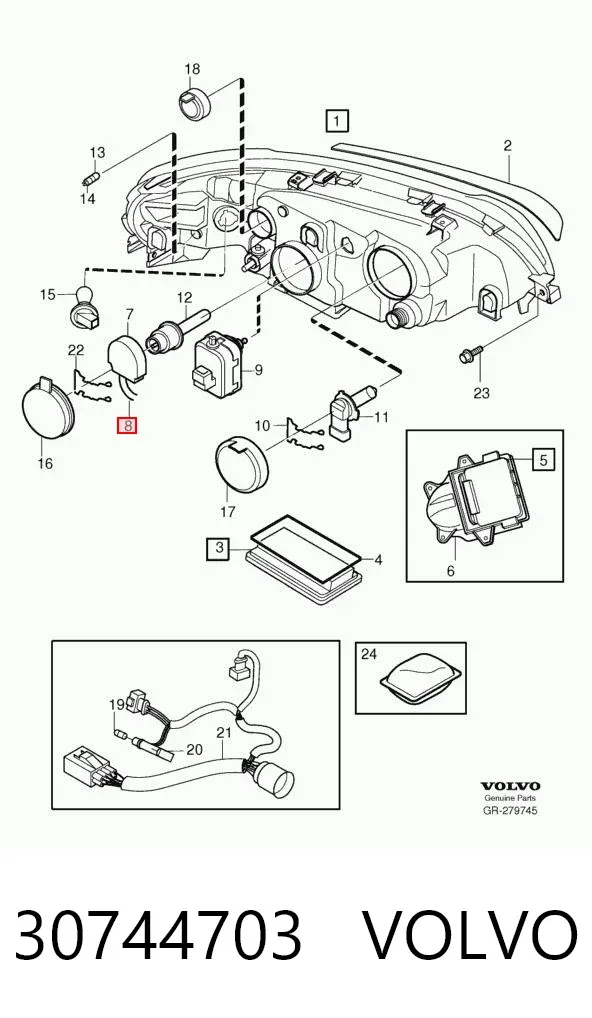 18
1
2
13
14
15
12
7
22
9
23
8
16
10
11
17
5
6
3
4
24
19
20
21
VOLVO
Genuine Parts
GR-279745

30744703 VOLVO