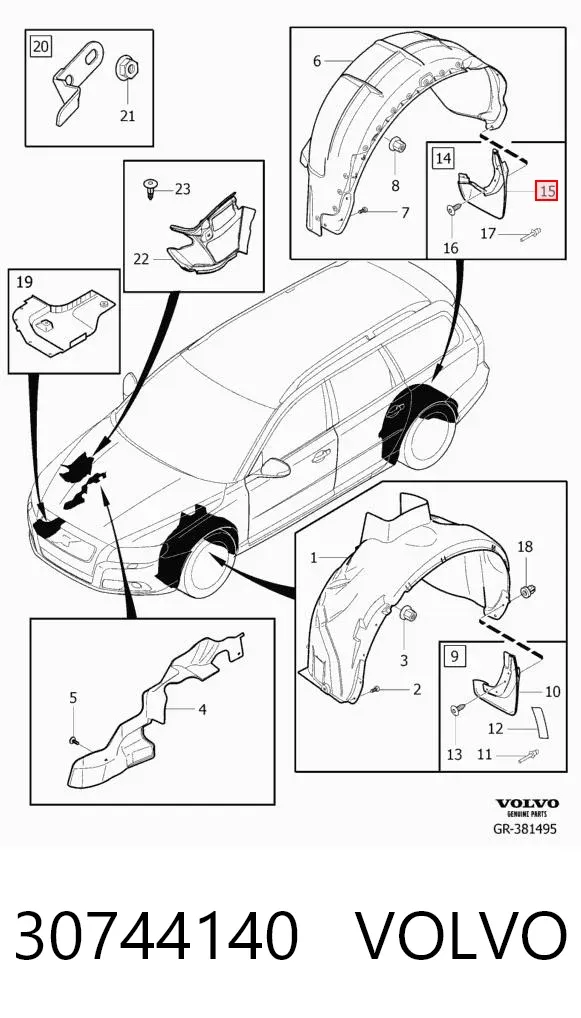 20
21
6
8
7
14
15
16
17
23
22
19
1
18
3
2
9
10
12
13
11
5
4
VOLVO
GENUINE PARTS
GR-381495

30744140 VOLVO