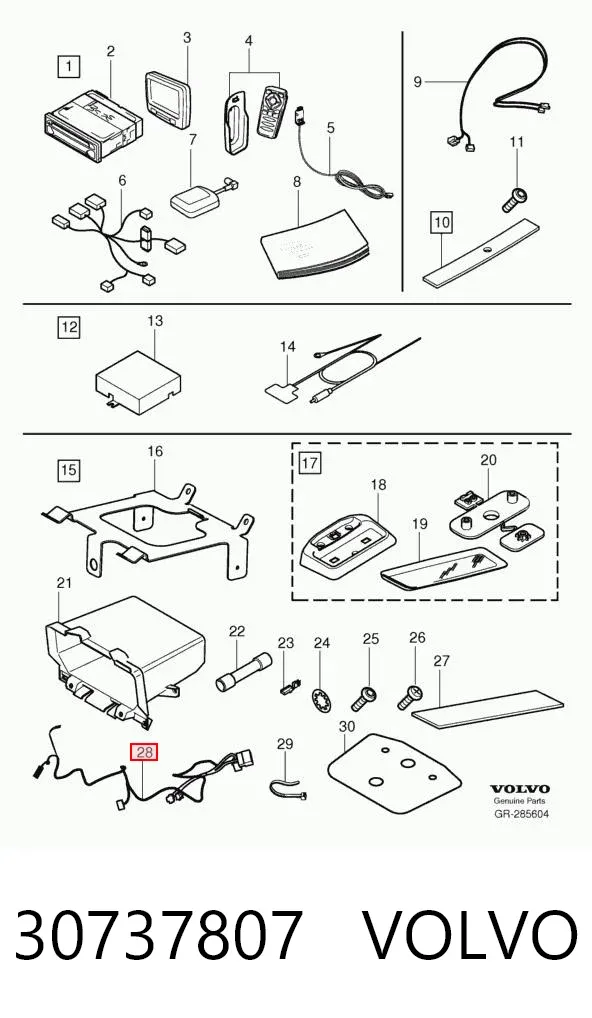 1
2
3
4
5
6
7
8
9
10
11
12
13
14
15
16
17
18
19
20
21
22
23
24
25
26
27
28
29
30

VOLVO
Genuine Parts
GR-285604

30737807 VOLVO