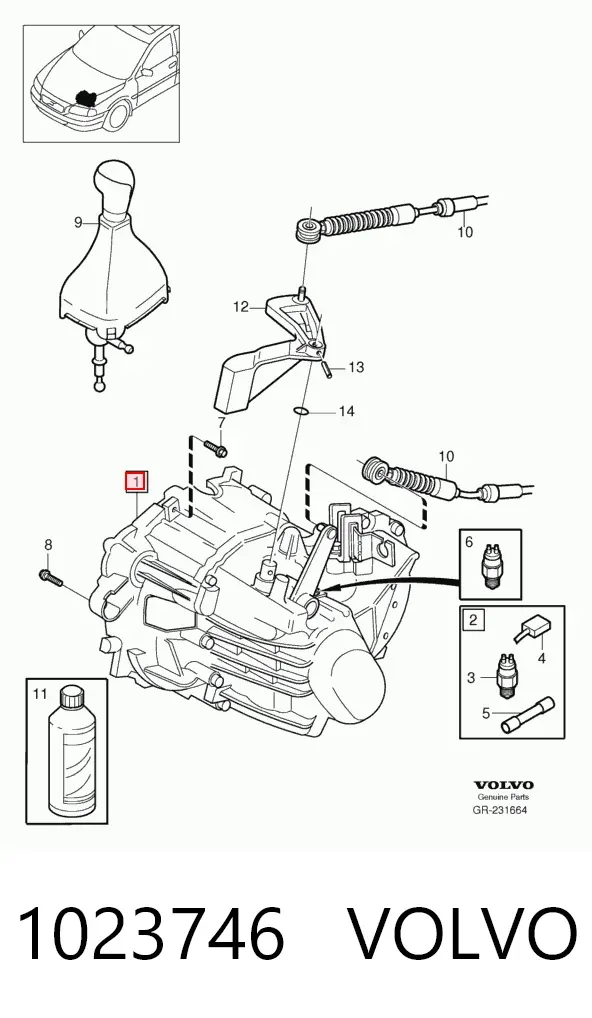 9
10
12
13
14
7
10
1
8
6
2
4
3
5
11
VOLVO
Genuine Parts
GR-231664

1023746 VOLVO