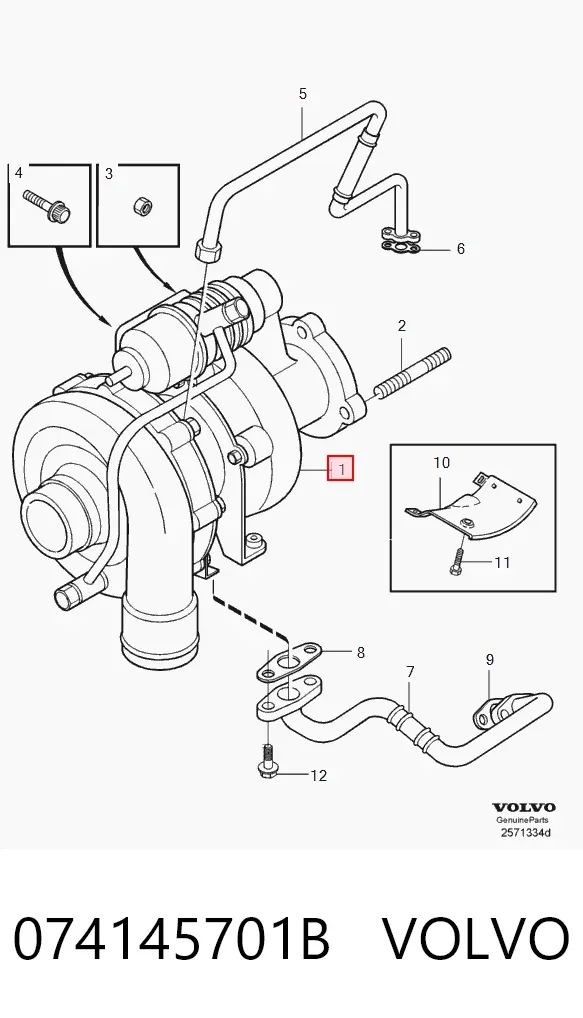 5

4

3

6

2

1

10

11

8

7

9

12

VOLVO
GenuineParts
2571334d

074145701B VOLVO