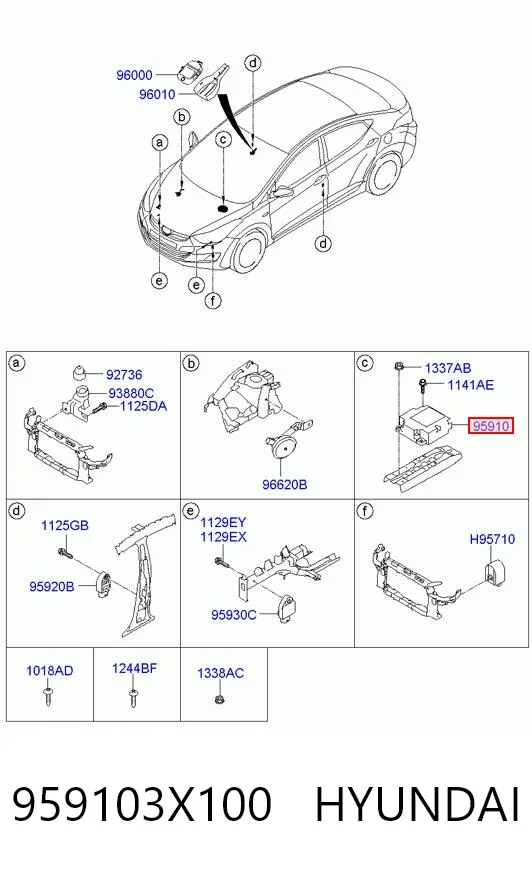 96000
96010
d
b
a
c
d
e
e
f

a
92736
93880C
1125DA

b
96620B

c
1337AB
1141AE
95910

d
1125GB
95920B

e
1129EY
1129EX
95930C

f
H95710

1018AD
1244BF
1338AC

959103X100 HYUNDAI