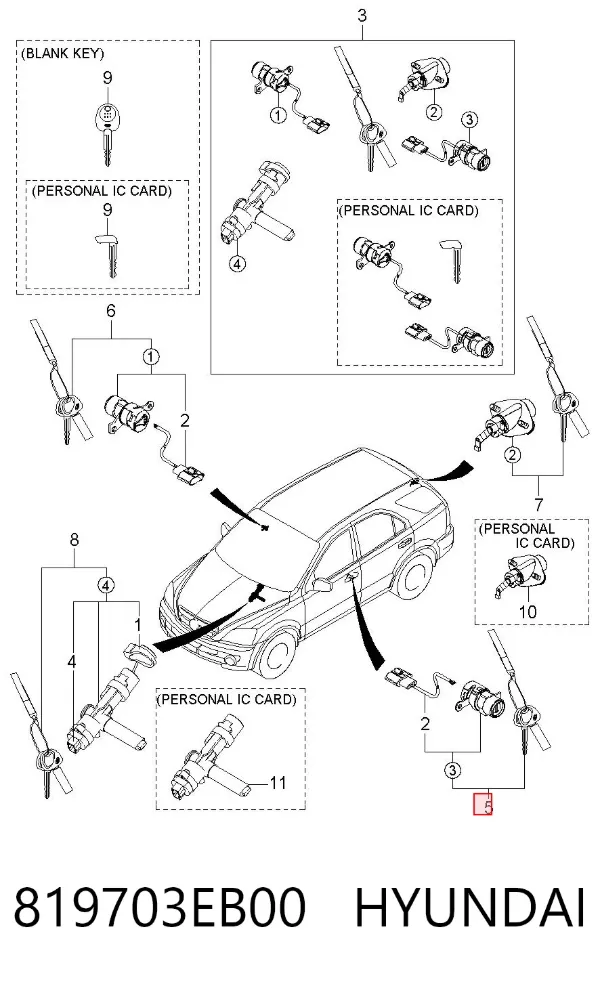 (BLANK KEY)
9
(PERSONAL IC CARD)
9
3
1
2
3
4
(PERSONAL IC CARD)
6
1
2
2
7
(PERSONAL IC CARD)
10
8
4
4
1
(PERSONAL IC CARD)
11
2
3
5

819703EB00 HYUNDAI