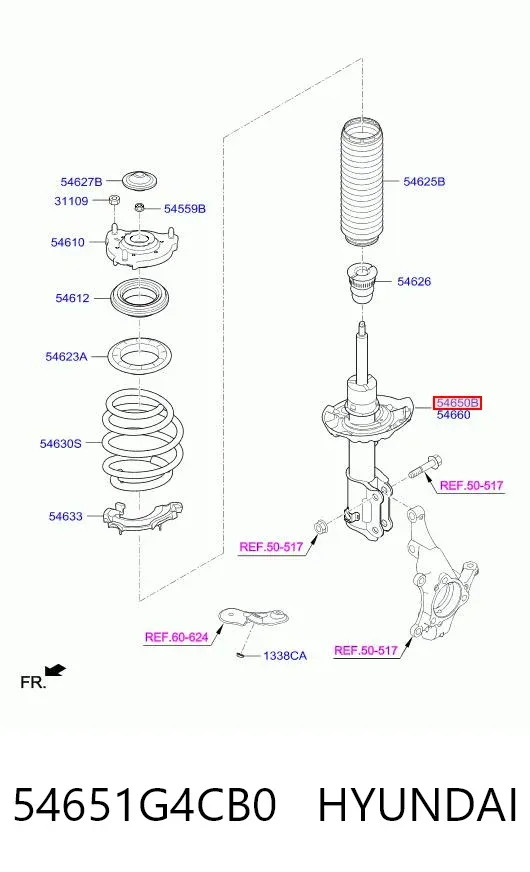 54627B
31109
54559B
54610
54612
54623A
54630S
54633
54625B
54626
54650B
54660
REF.50-517
REF.50-517
REF.60-624
1338CA
REF.50-517
FR.

54651G4CB0 HYUNDAI