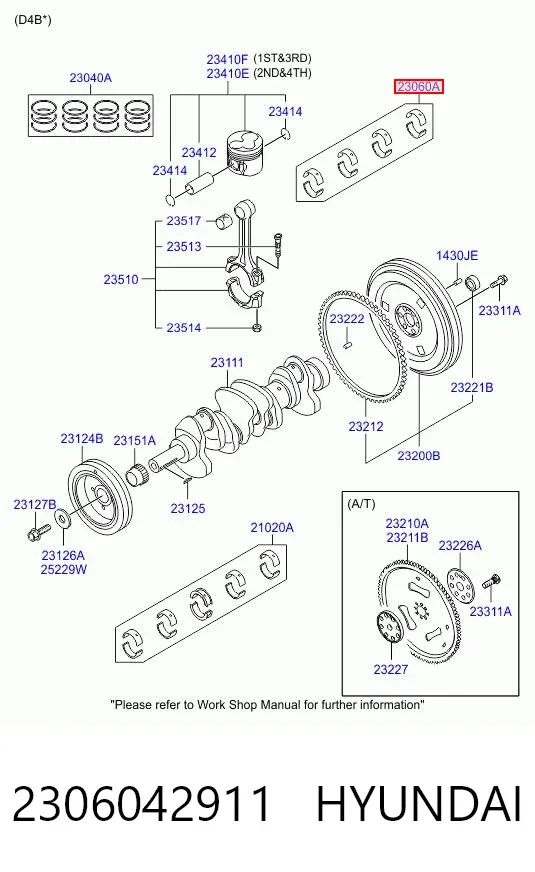 (D4B*)

23040A

23410F (1ST&3RD)
23410E (2ND&4TH)

23060A

23414

23412

23414

23517

23513

23510

23514

1430JE

23311A

23222

23111

23221B

23212

23200B

23124B

23151A

23125

23127B

23126A
25229W

21020A

(A/T)

23210A
23211B

23226A

23311A

23227

"Please refer to Work Shop Manual for further information"

2306042911 HYUNDAI