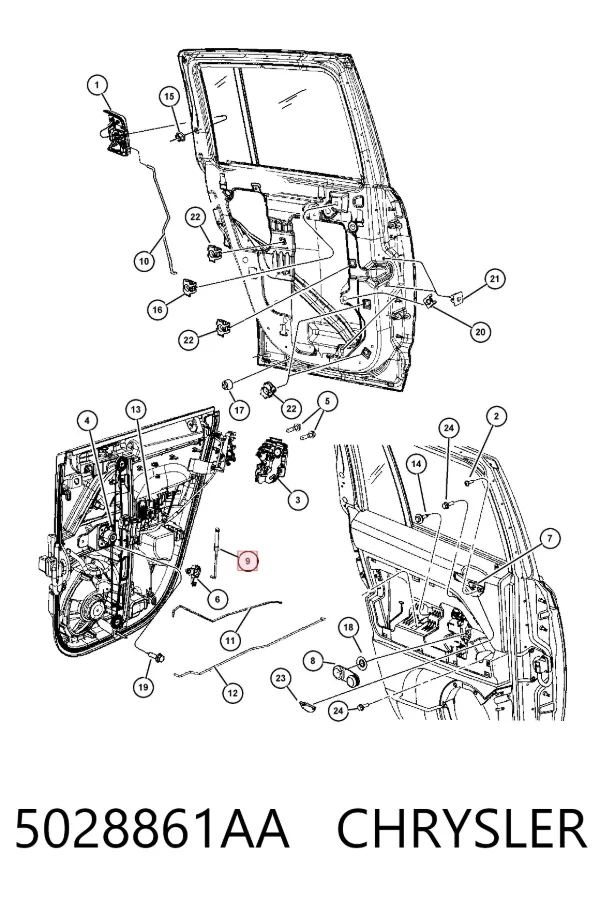 1
15
22
10
16
22
21
20
17
22
5
4
13
3
24
2
14
7
9
6
11
18
8
19
12
23
24

5028861AA CHRYSLER