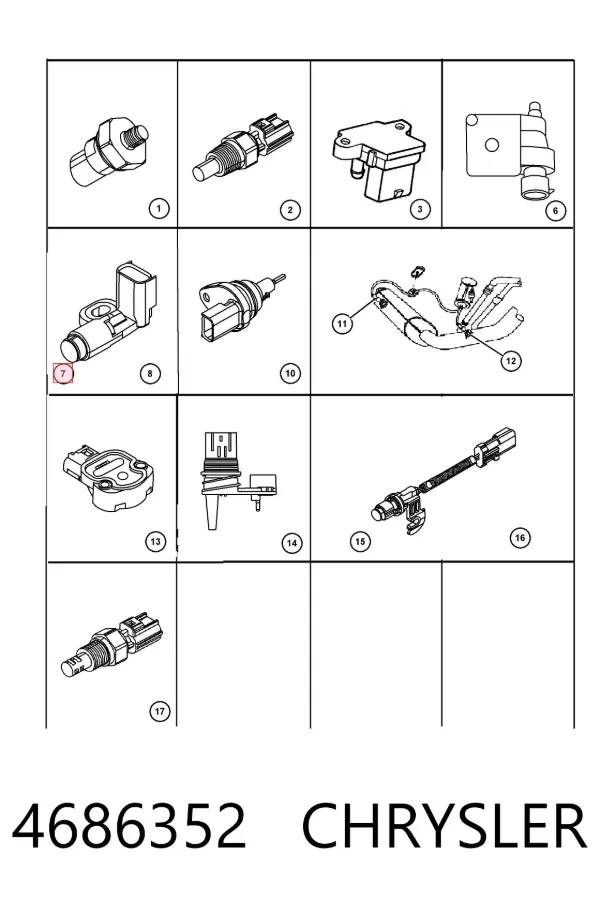 1
2
3
6
7
8
10
11
12
13
14
15
16
17

4686352 CHRYSLER