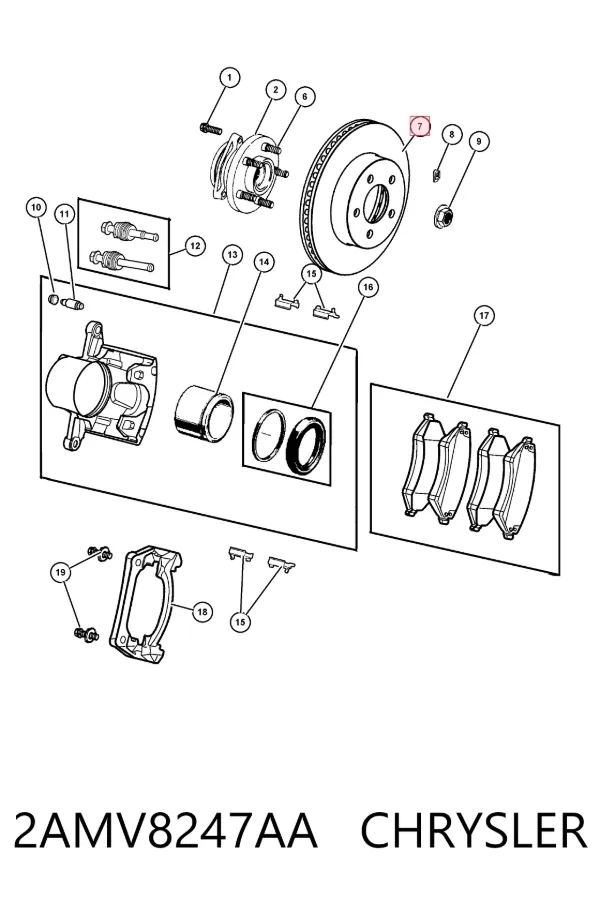 1
2
6
7
8
9
10
11
12
13
14
15
16
17
19
18
15

2AMV8247AA CHRYSLER