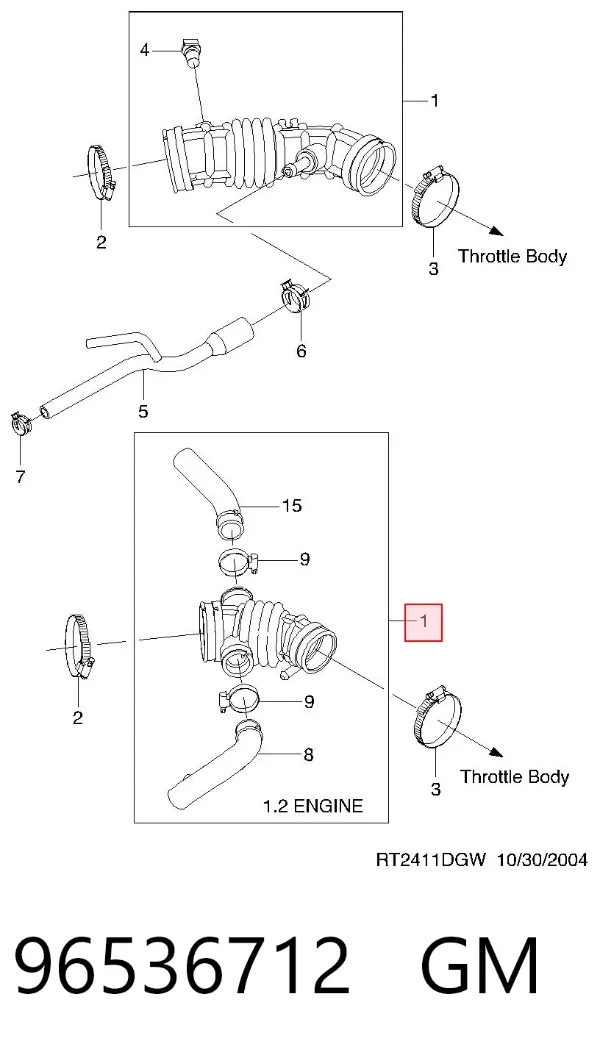 4
1
2
3
Throttle Body
6
5
7
15
9
1
2
9
8
3
Throttle Body
1.2 ENGINE
RT2411DGW 10/30/2004

96536712 GM