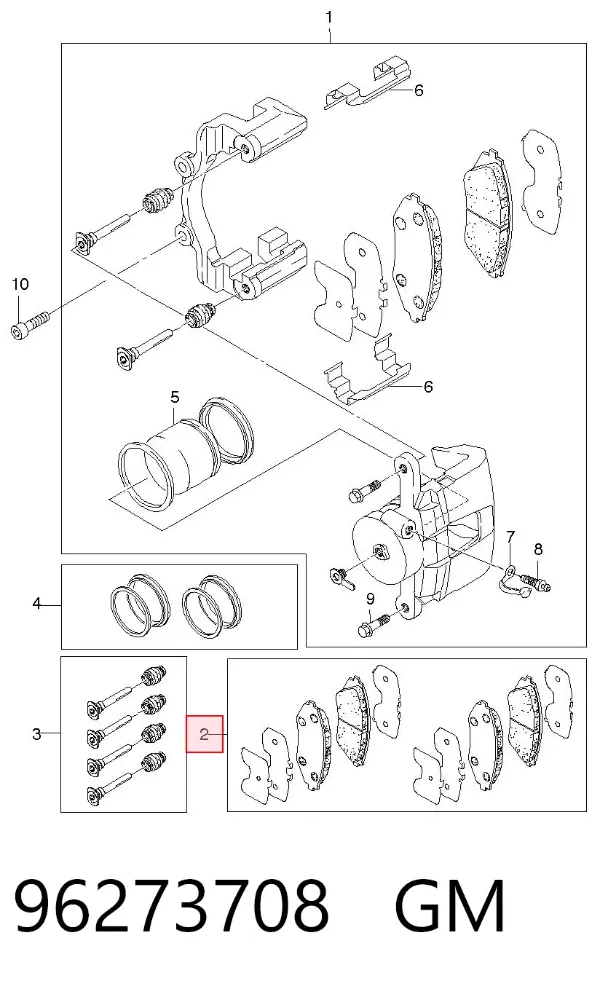 1
6
10
6
5
7
8
9
4
3
2

96273708 GM