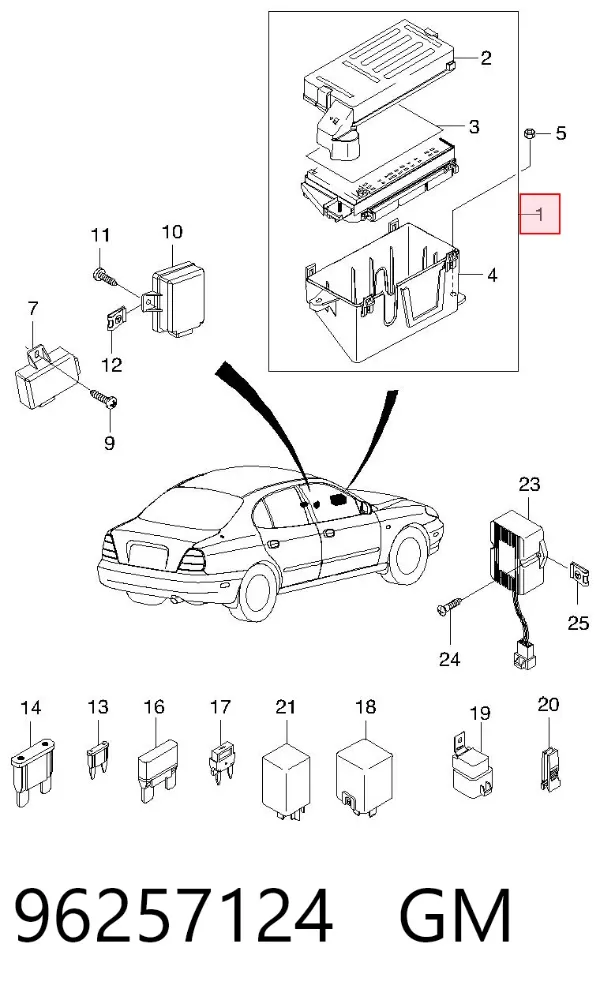 2
3
5
1
4
11
10
7
12
9
23
25
24
14
13
16
17
21
18
19
20
96257124 GM