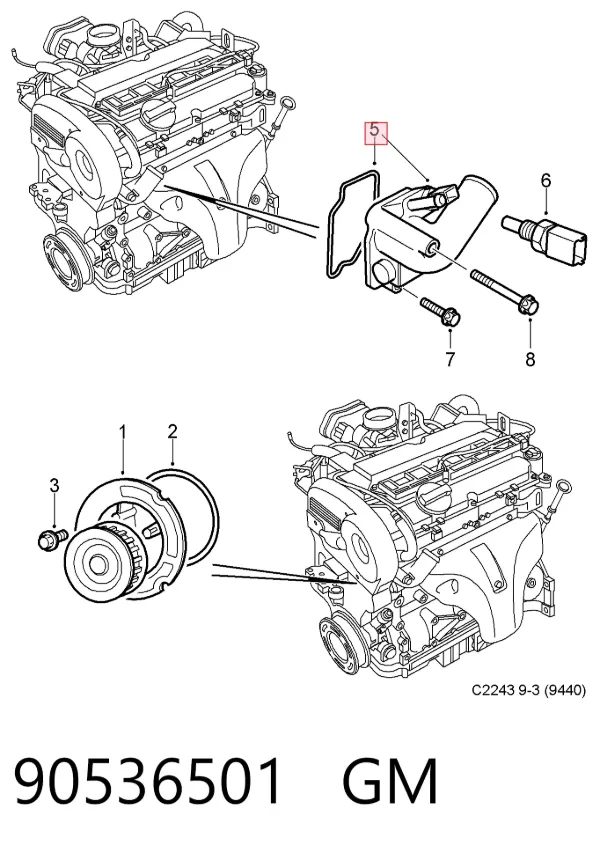 5
6
7
8
1
2
3
C2243 9-3 (9440)
90536501 GM