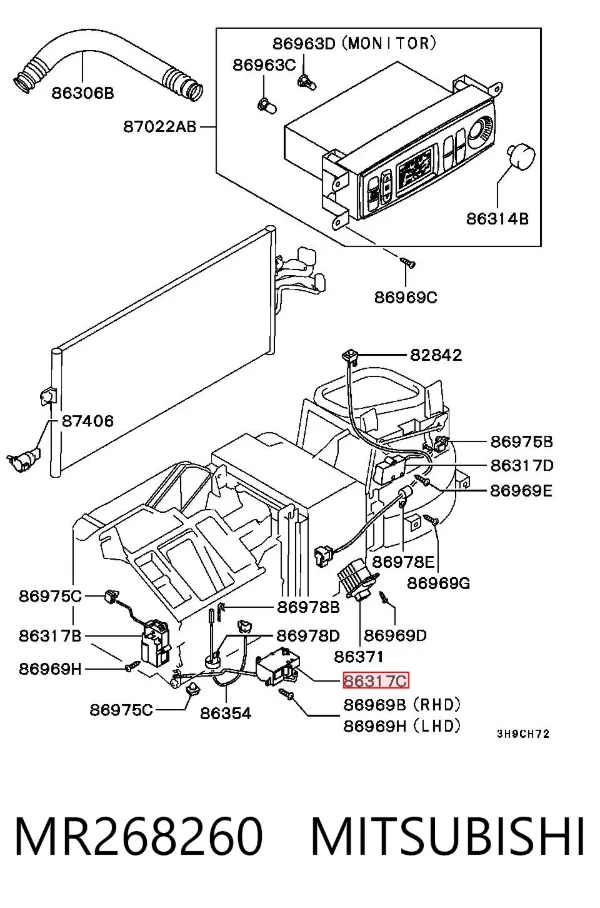 86963D (MONITOR)
86963C
86306B
87022AB
86314B
86969C
82842
87406
86975B
86317D
86969E
86978E
86969G
86975C
86978B
86317B
86978D
86969D
86969H
86371
86317C
86975C
86354
86969B (RHD)
86969H (LHD)
3H9CH72

MR268260 MITSUBISHI