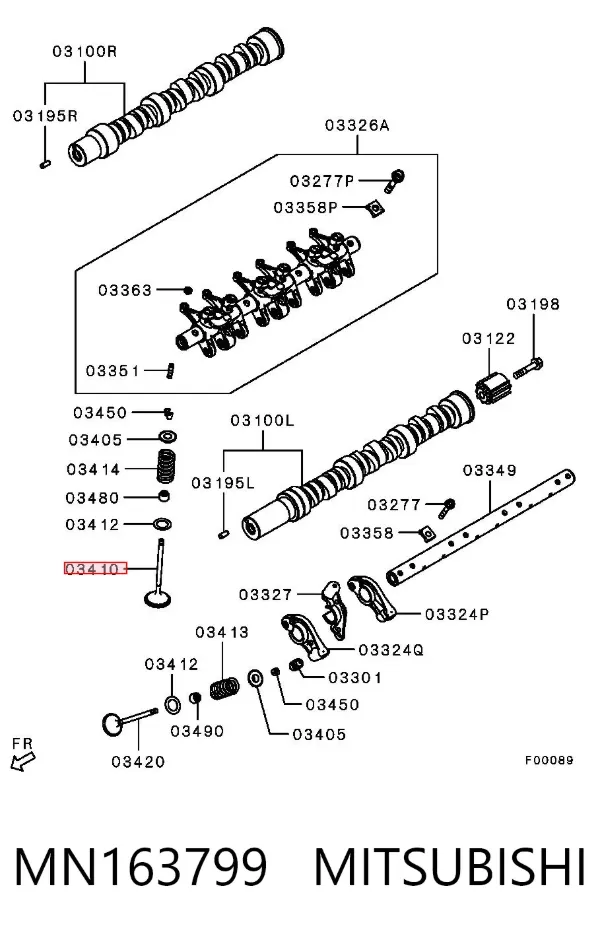 03100R
03195R
03326A
03277P
03358P
03363
03351
03198
03122
03450
03405
03414
03480
03412
03410
03100L
03195L
03349
03277
03358
03327
03324P
03324Q
03413
03412
03301
03450
03490
03405
03420
FR
F00089

MN163799 MITSUBISHI