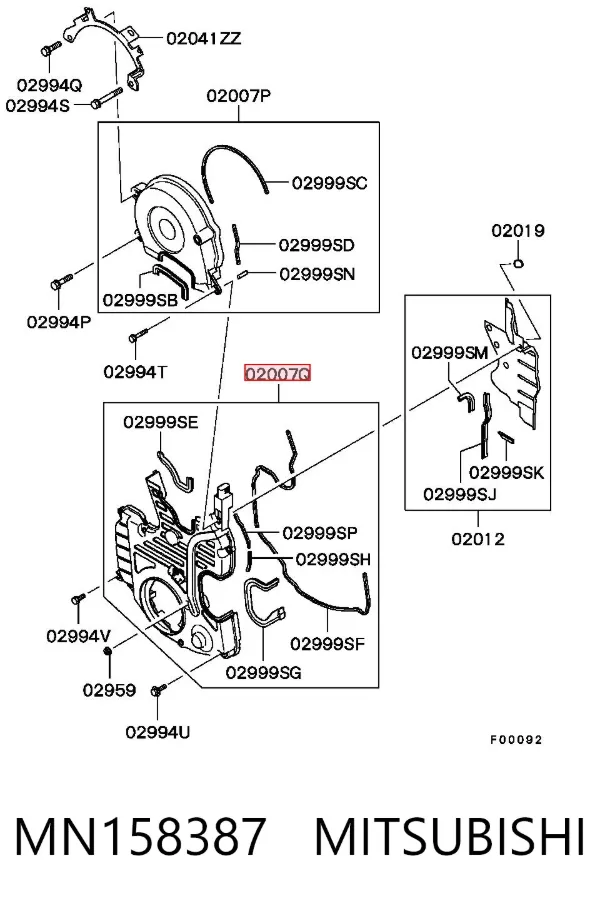 02041ZZ
02994Q
02994S
02007P
02999SC
02999SD
02999SN
02999SB
02994P
02994T
02019
02999SM
02999SK
02999SJ
02012
02007Q
02999SE
02999SP
02999SH
02999SF
02999SG
02994V
02959
02994U
F00092

MN158387 MITSUBISHI