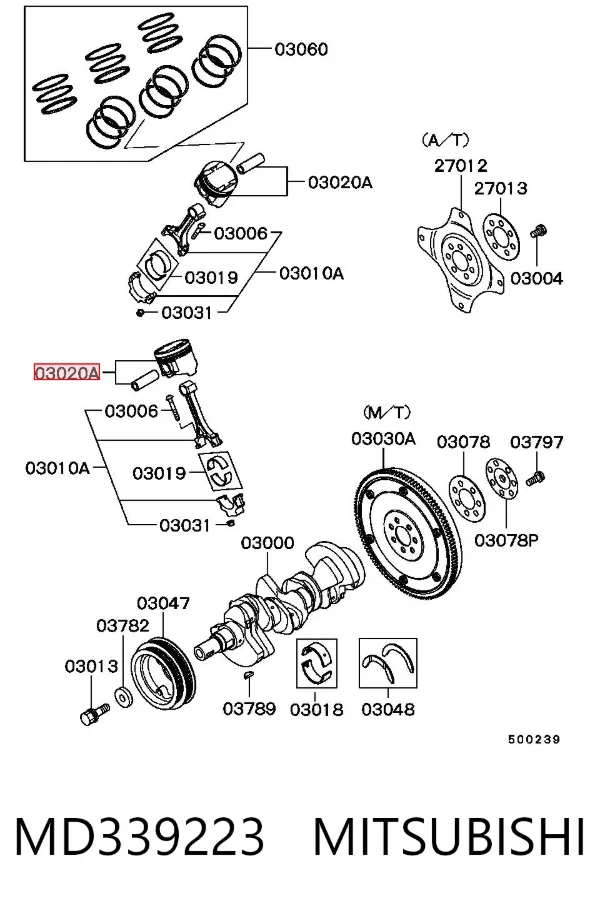 03060
03020A
03006
03019
03010A
03031
(A/T)
27012
27013
03004
03020A
03006
03010A
03019
03031
(M/T)
03030A
03078
03797
03078P
03000
03047
03782
03013
03789
03018
03048
500239

MD339223 MITSUBISHI