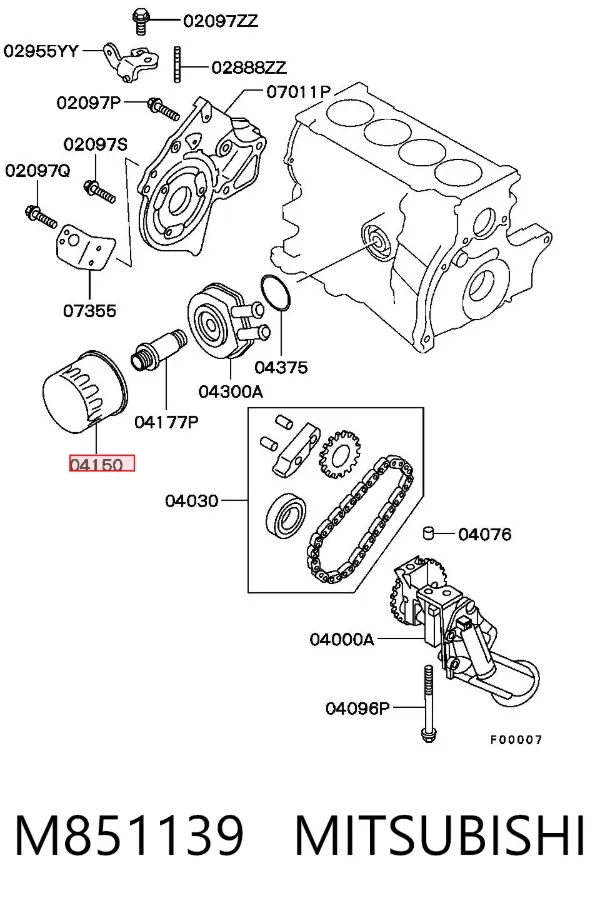 02097ZZ
02955YY
02888ZZ
02097P
07011P
02097S
02097Q
07355
04375
04300A
04177P
04150
04030
04076
04000A
04096P
F00007

M851139 MITSUBISHI